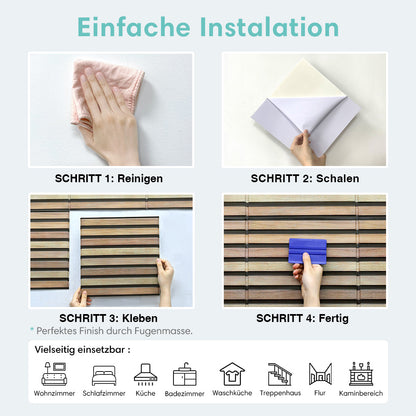 Einfache Instalation

SCHRITT 1: Reinigen

SCHRITT 2: Schalen

SCHRITT 3: Kleben

* Perfektes Finish durch Fugenmasse.

SCHRITT 4: Fertig

Vielseitig einsetzbar :

Wohnzimmer Schlafzimmer Küche Badezimmer Waschküche Treppenhaus Flur Kaminbereich